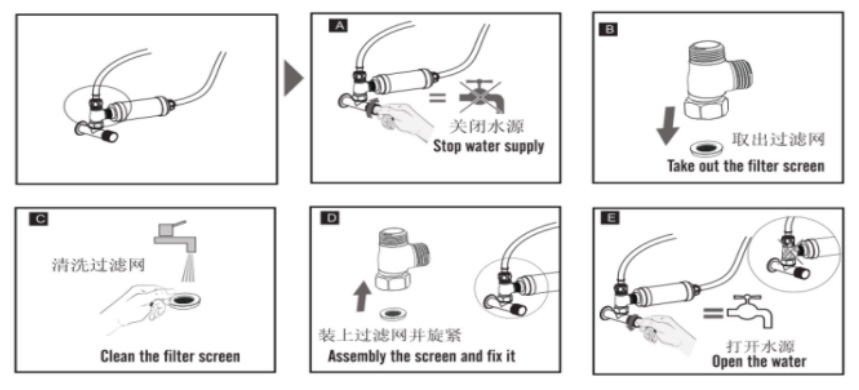 A

关闭水源
Stop water supply

B

取出过滤网
Take out the filter screen

C

清洗过滤网

Clean the filter screen

D

装上过滤网并旋紧
Assembly the screen and fix it

E

打开水源
Open the water